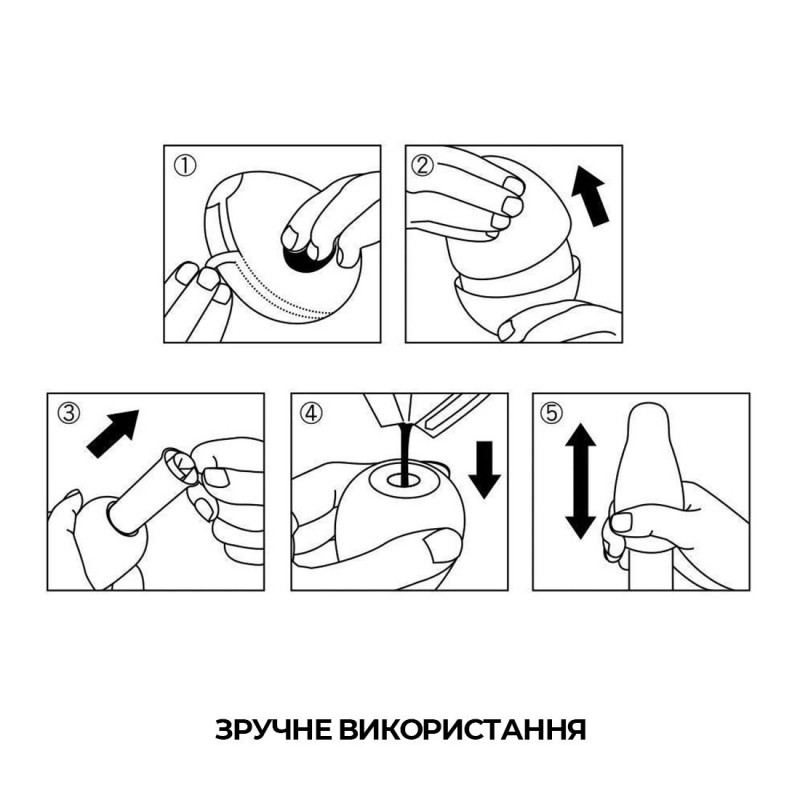 ①

②

③

④

⑤

ЗРУЧНЕ ВИКОРИСТАННЯ